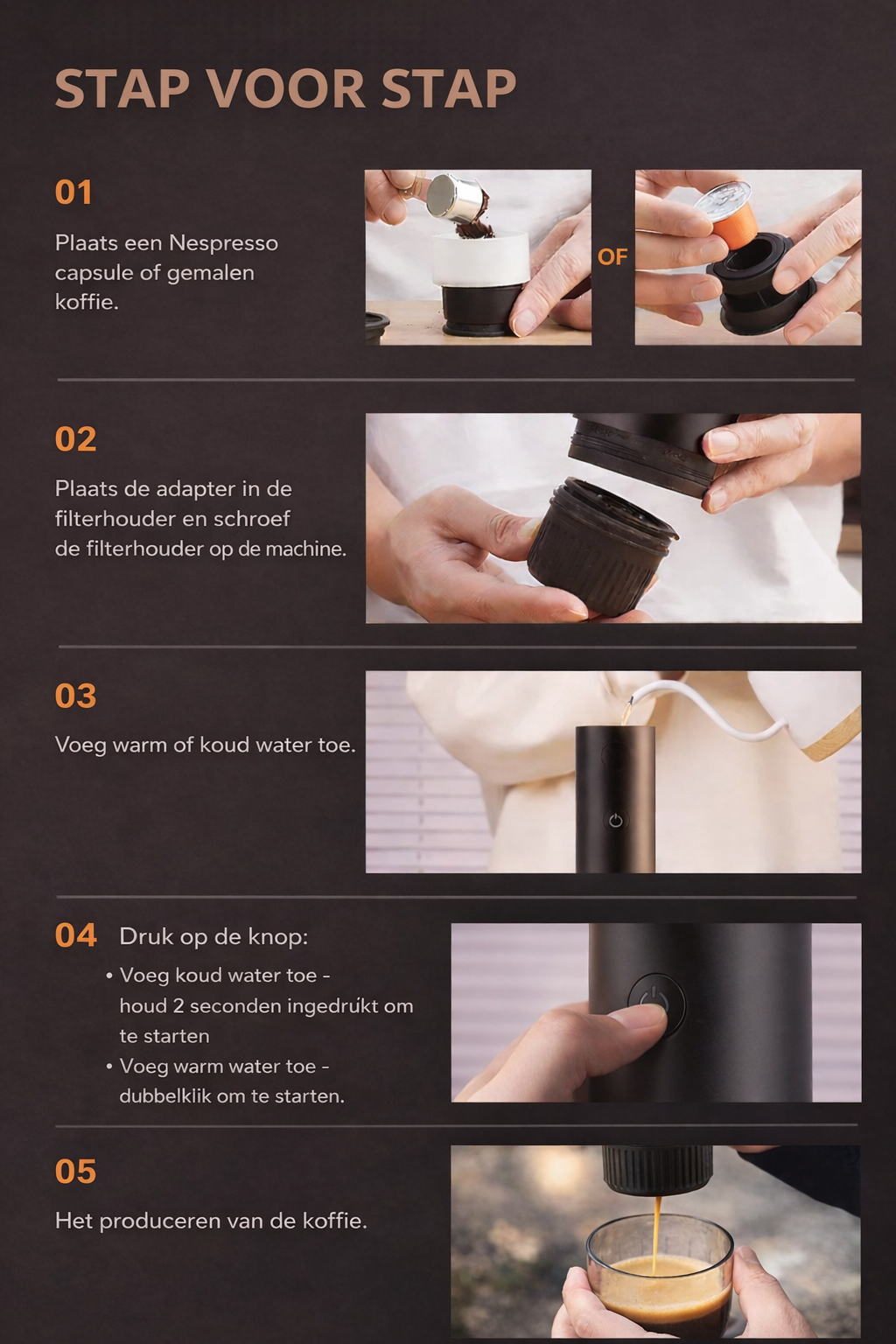 STAP VOOR STAP

01

Plaats een Nespresso capsule of gemalen koffie.

OF

02

Plaats de adapter in de filterhouder en schroef de filterhouder op de machine.

03

Voeg warm of koud water toe.

04 Druk op de knop:

• Voeg koud water toe - houd 2 seconden ingedrukt om te starten
• Voeg warm water toe - dubbelklik om te starten.

05

Het produceren van de koffie.