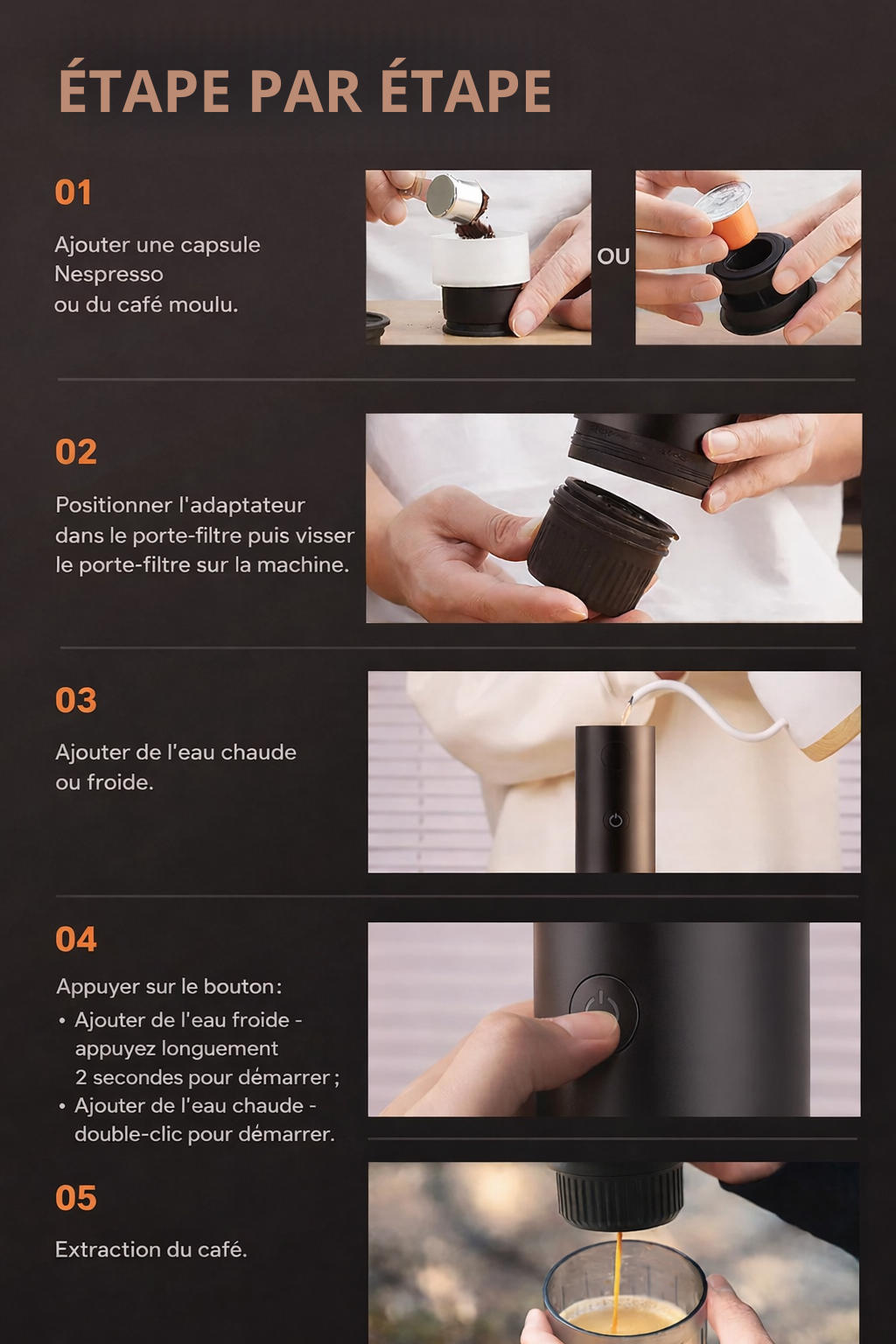 ÉTAPE PAR ÉTAPE

01

Ajouter une capsule Nespresso ou du café moulu.

OU

02

Positionner l'adaptateur dans le porte-filtre puis visser le porte-filtre sur la machine.

03

Ajouter de l'eau chaude ou froide.

04

Appuyer sur le bouton :

• Ajouter de l'eau froide - appuyez longuement 2 secondes pour démarrer ;
• Ajouter de l'eau chaude - double-clic pour démarrer.

05

Extraction du café.